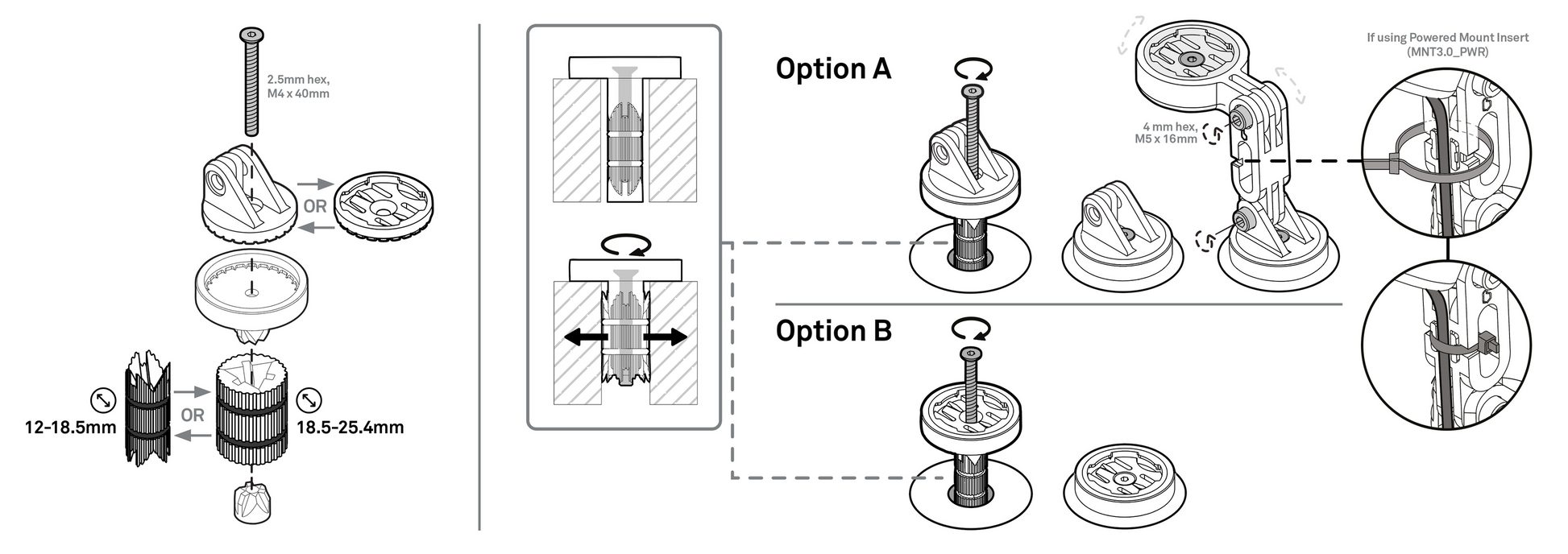 2.5mm hex, M4 x 40mm

OR

12-18.5mm

OR

18.5-25.4mm

Option A

4 mm hex, M5 x 16mm

If using Powered Mount Insert (MNT3.0_PWR)

Option B