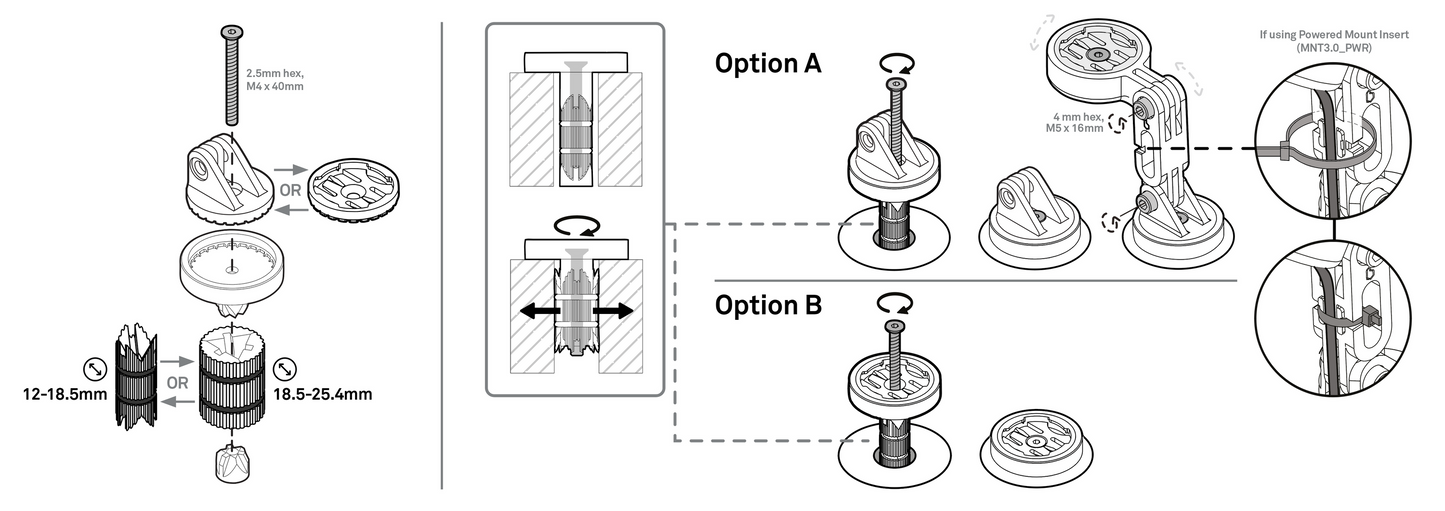 2.5mm hex,
M4 x 40mm

OR

12-18.5mm

OR

18.5-25.4mm

Option A

4 mm hex,
M5 x 16mm

If using Powered Mount Insert
(MNT3.0_PWR)

Option B