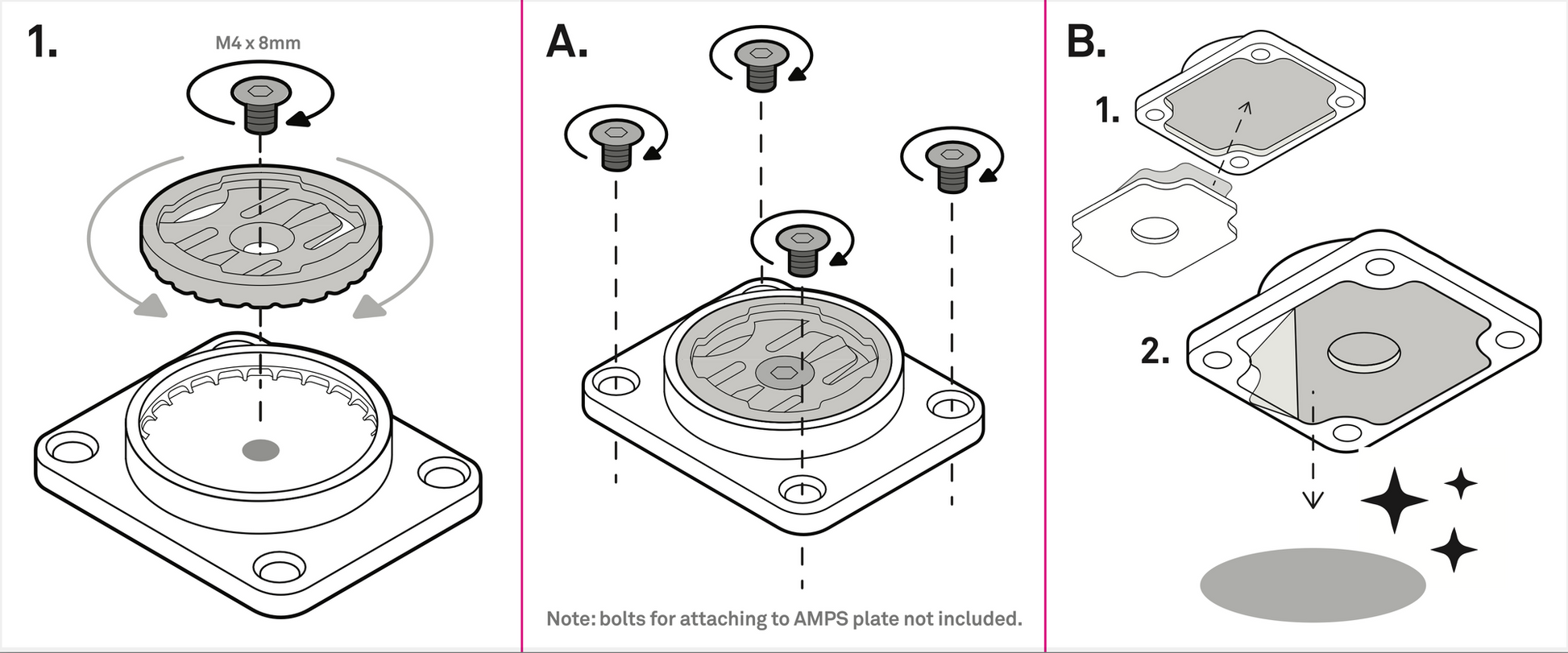 1.

M4 x 8mm

A.

Note: bolts for attaching to AMPS plate not included.

B.

1.

2.