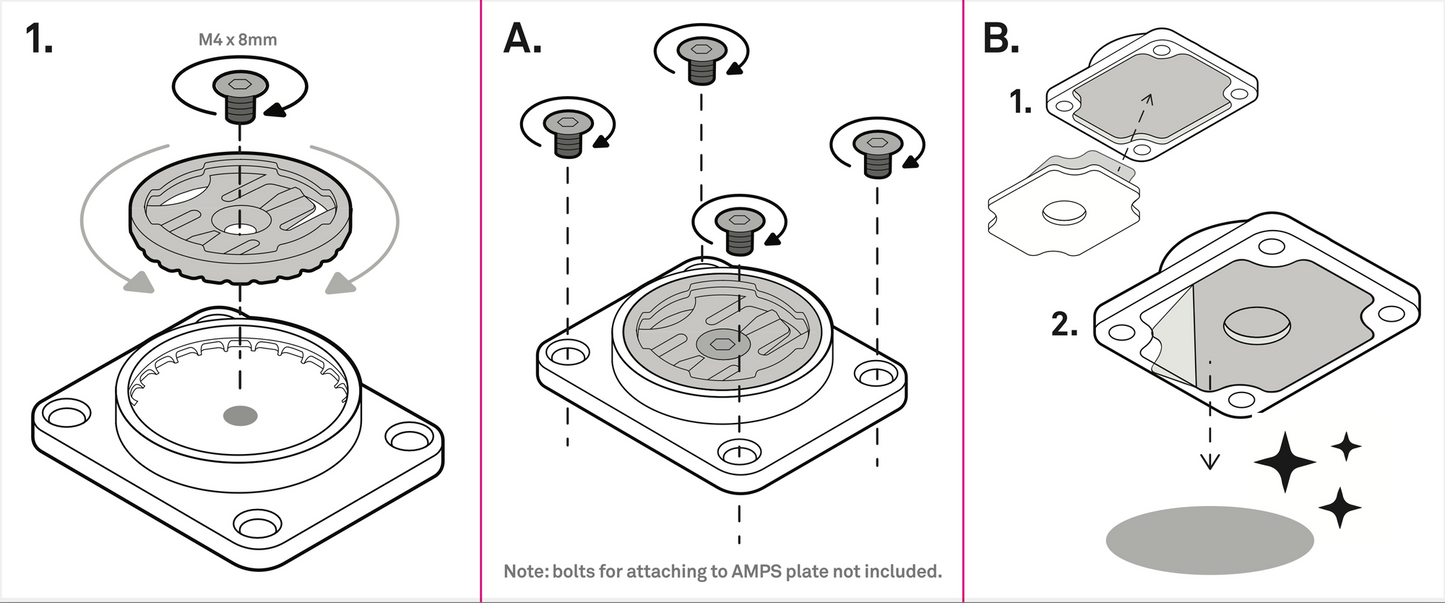 1.

M4 x 8mm

A.

Note: bolts for attaching to AMPS plate not included.

B.

1.

2.